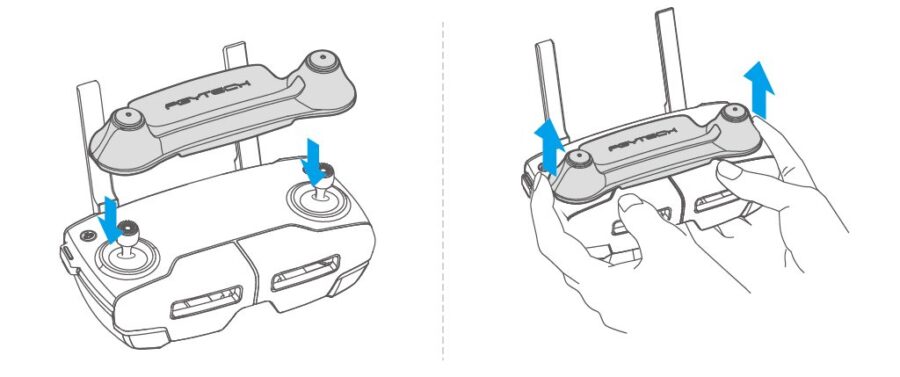 PGYTECH

PGYTECH