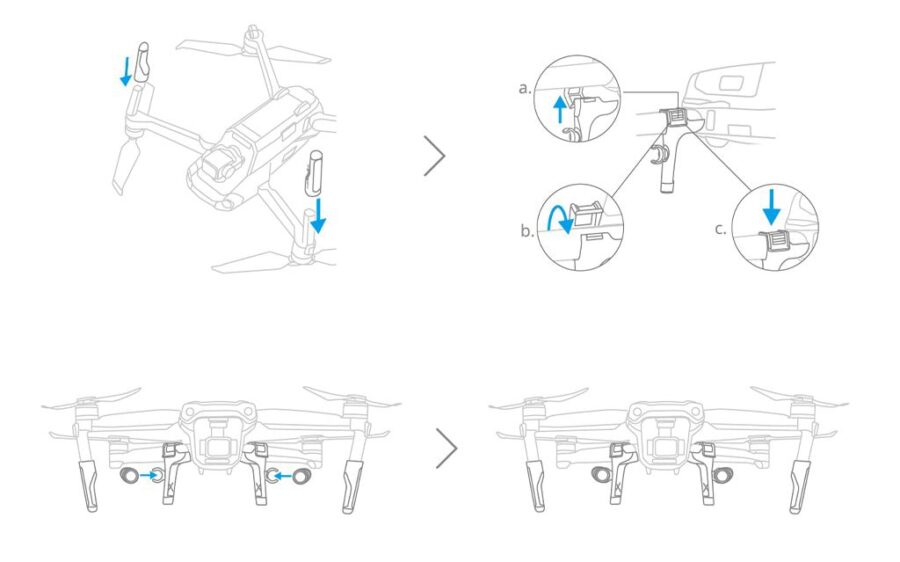 a.

b.

c.